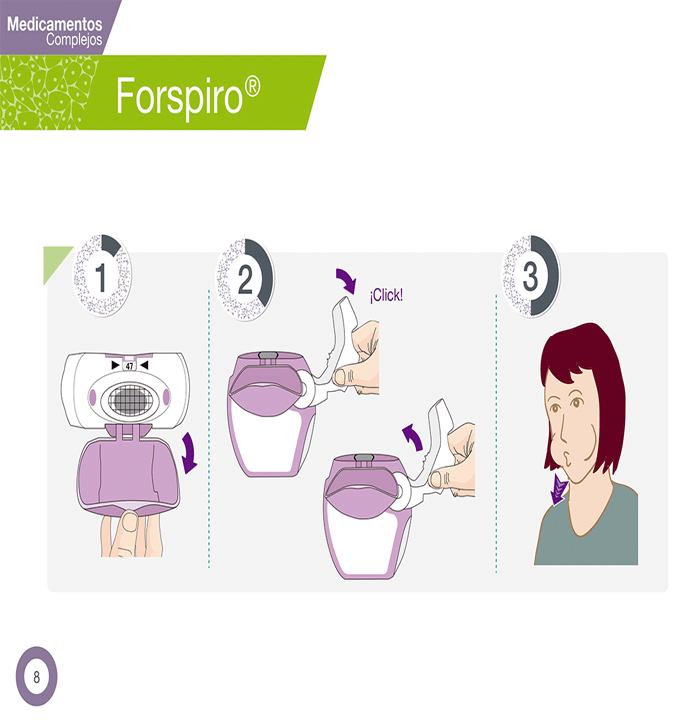 Medicamentos
Complejos

Forspiro®

1

47

2

¡Click!

3

8